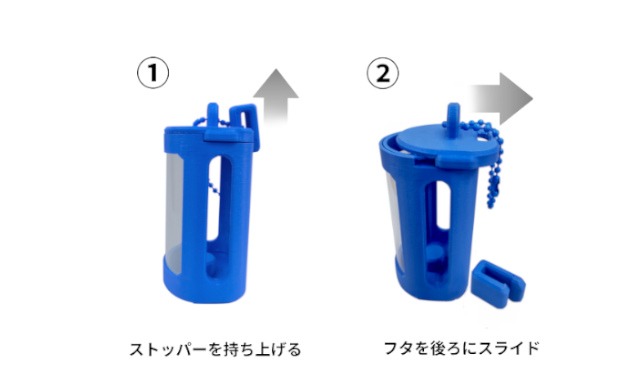 ①

ストッパーを持ち上げる

②

フタを後ろにスライド